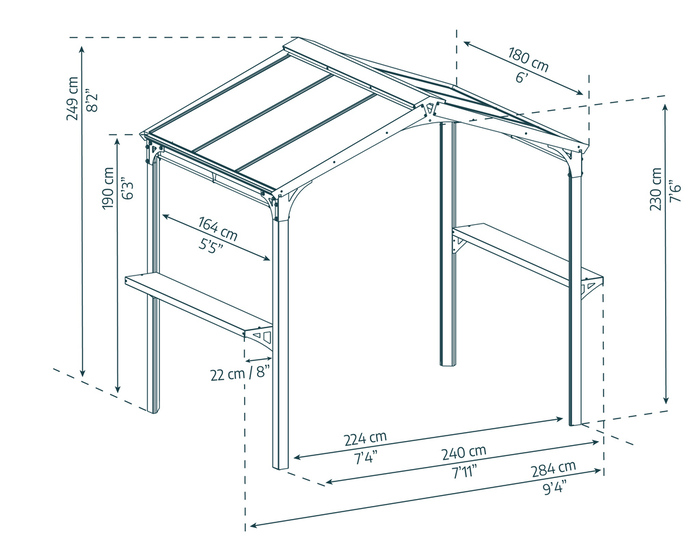 249 cm
8'2"

190 cm
6'3"

180 cm
6'

230 cm
7'6"

164 cm
5'5"

22 cm / 8"

224 cm
7'4"

240 cm
7'11"

284 cm
9'4"